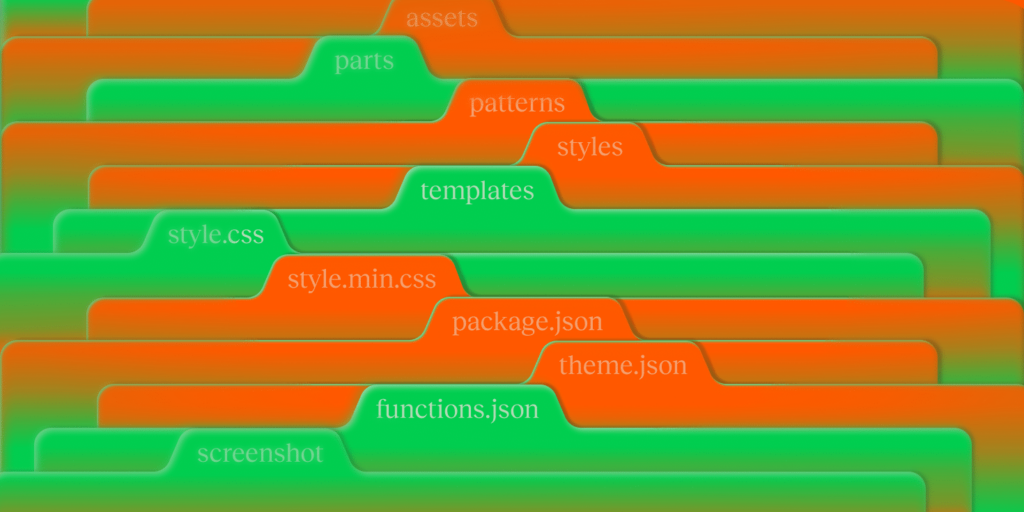 assets

parts

patterns

styles

templates

style.css

style.min.css

package.json

theme.json

functions.json

screenshot